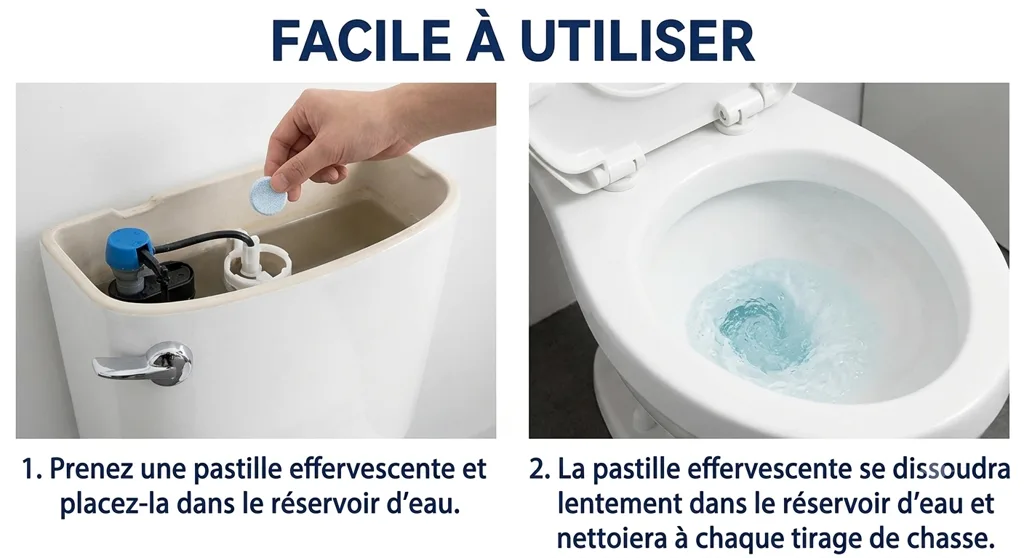 FACILE À UTILISER

1. Prenez une pastille effervescente et placez-la dans le réservoir d'eau.

2. La pastille effervescente se dissoudra lentement dans le réservoir d'eau et nettoiera à chaque tirage de chasse.